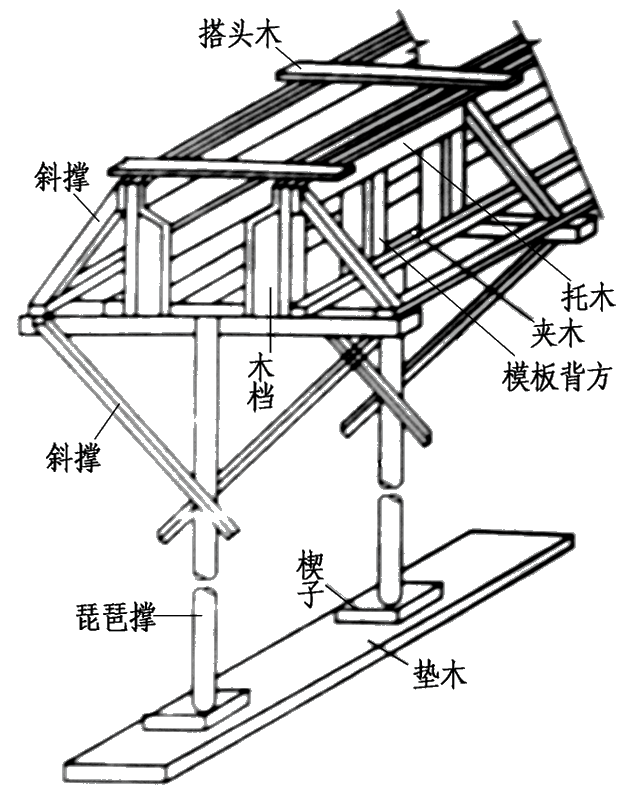 搭头木
斜撑
托木
夹木
模板背方
木档
斜撑
楔子
琵琶撑
垫木