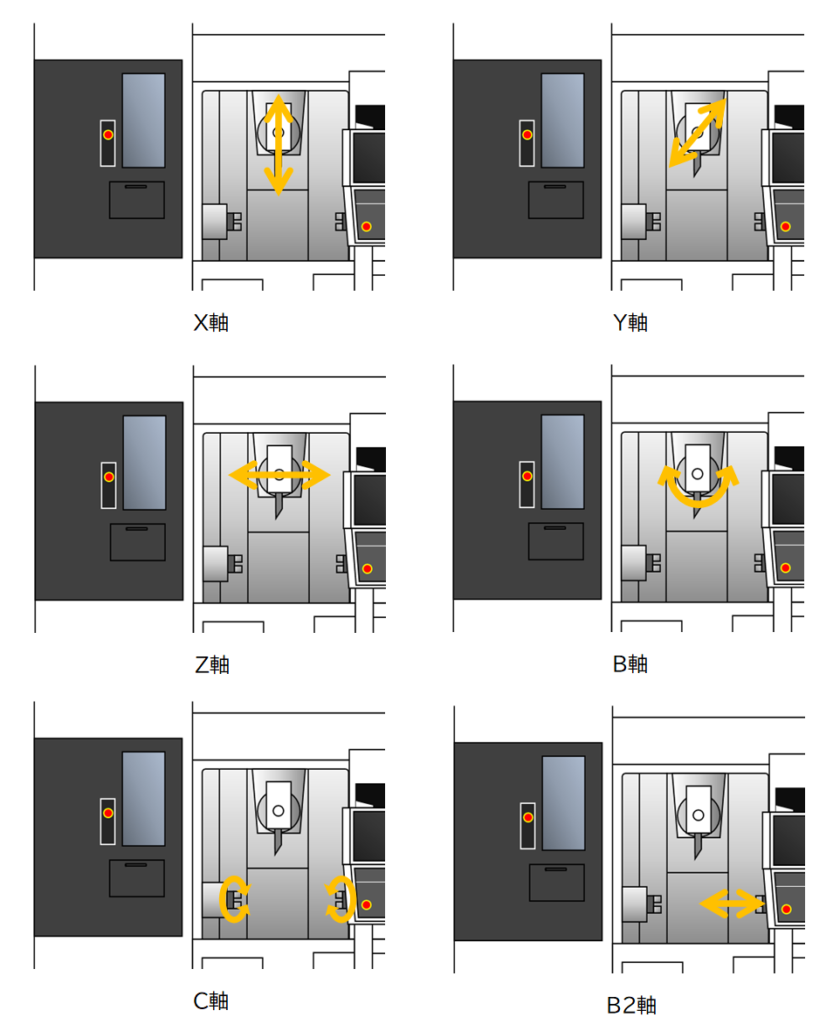 X軸

Y軸

Z軸

B軸

C軸

B2軸