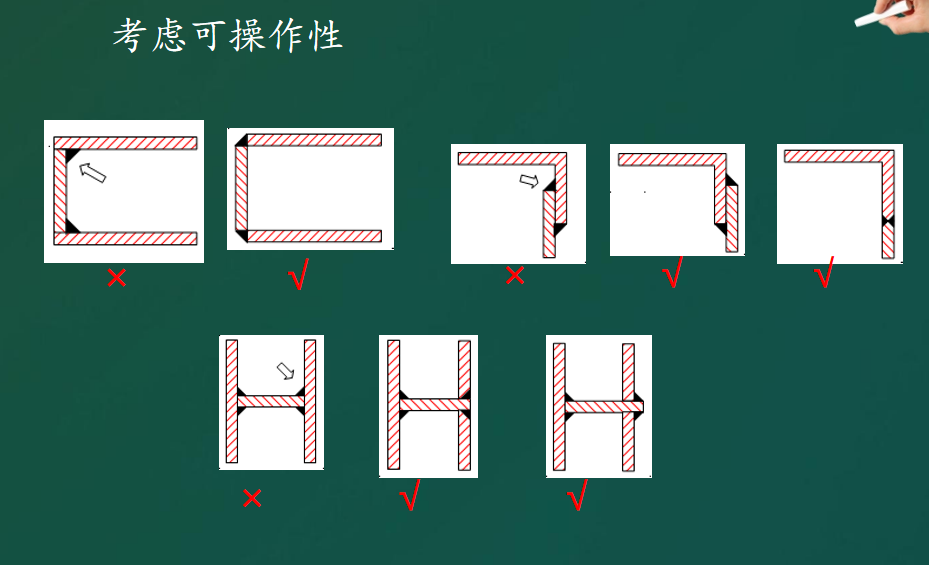 考虑可操作性

×
√
×
√
√

×
√
√