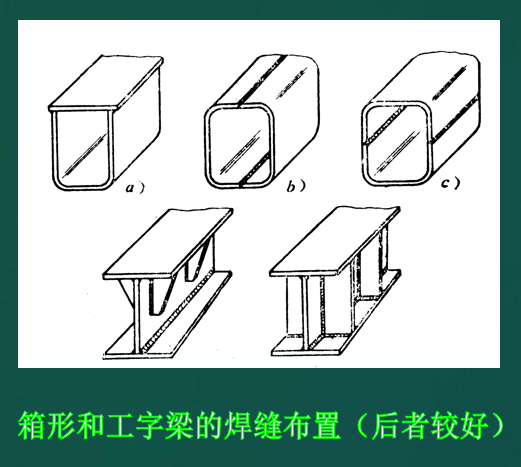 a)

b)

c)

箱形和工字梁的焊缝布置（后者较好）