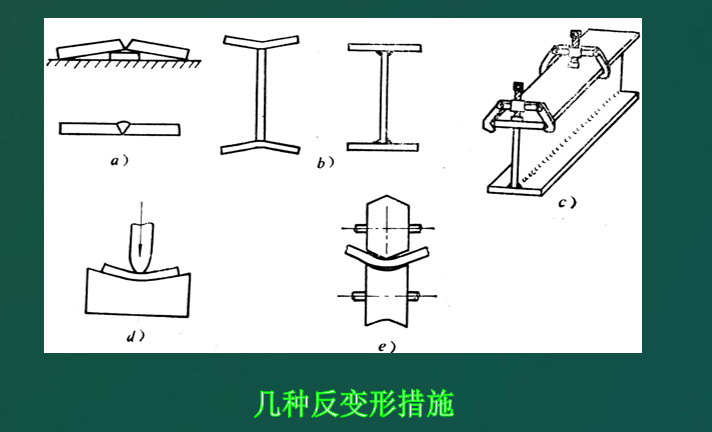 a）

b）

c）

d）

e）

几种反变形措施