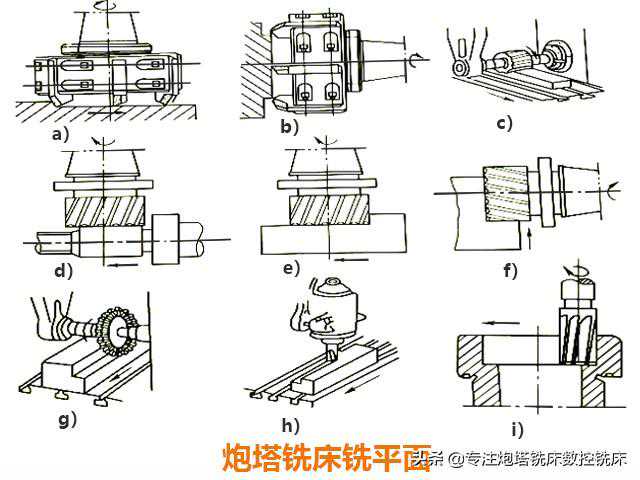 a)

b)

c)

d)

e)

f)

g)

h)

i)

炮塔铣床铣平面

头条 @专注炮塔铣床数控铣床