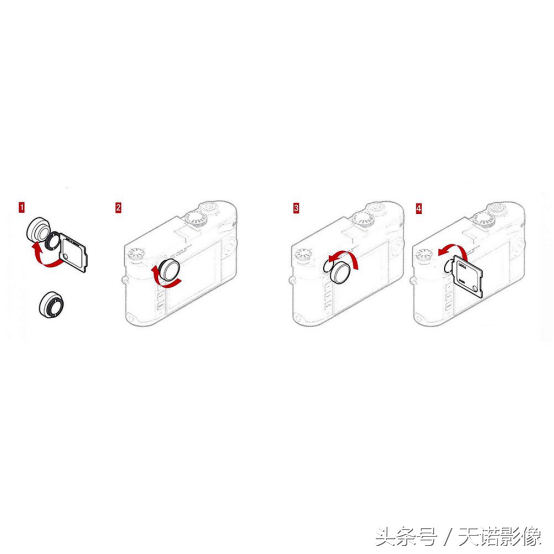 1

2

3

4

头条号 / 天诺影像