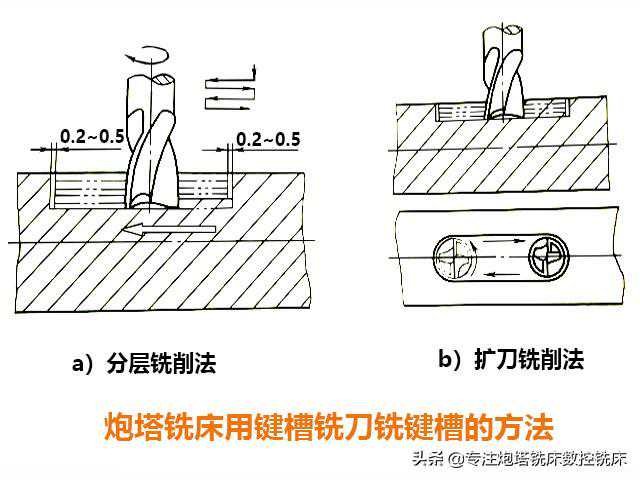 0.2~0.5

0.2~0.5

a）分层铣削法

b）扩刀铣削法

炮塔铣床用键槽铣刀铣键槽的方法

头条 @专注炮塔铣床数控铣床