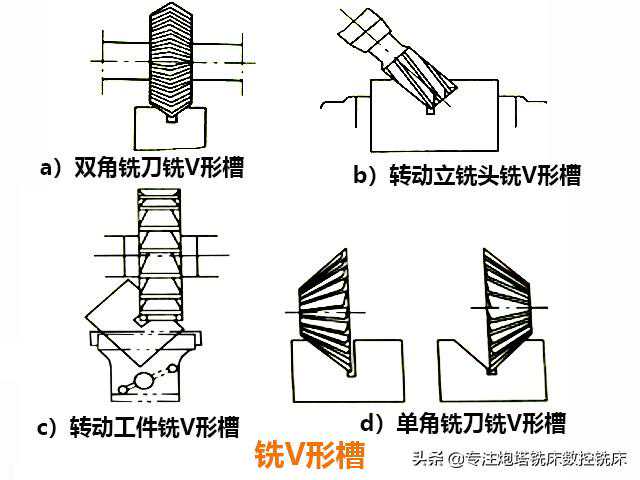 a）双角铣刀铣V形槽

b）转动立铣头铣V形槽

c）转动工件铣V形槽

d）单角铣刀铣V形槽

铣V形槽

头条 @专注炮塔铣床数控铣床