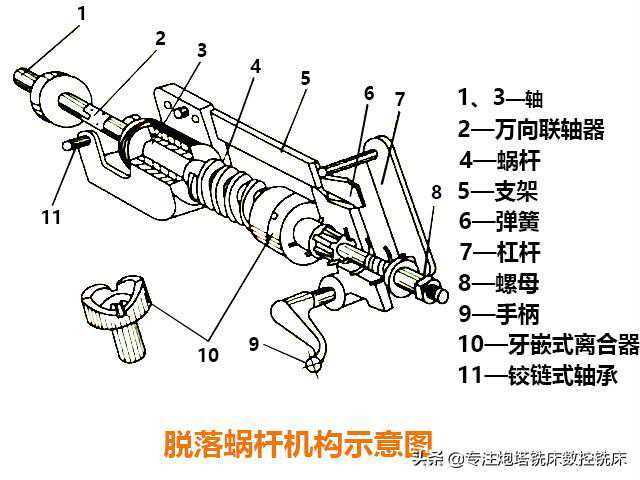 1
2
3
4
5
6
7
8
9
10
11

1、3—轴
2—万向联轴器
4—蜗杆
5—支架
6—弹簧
7—杠杆
8—螺母
9—手柄
10—牙嵌式离合器
11—铰链式轴承

脱落蜗杆机构示意图

头条 @专注炮塔铣床数控铣床