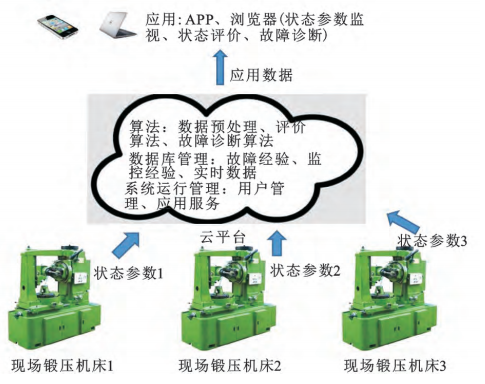 应用: APP、浏览器(状态参数监视、状态评价、故障诊断)

应用数据

算法：数据预处理、评价算法、故障诊断算法
数据库管理：故障经验、监控经验、实时数据
系统运行管理：用户管理、应用服务

云平台

状态参数1

状态参数2

状态参数3

现场锻压机床1

现场锻压机床2

现场锻压机床3