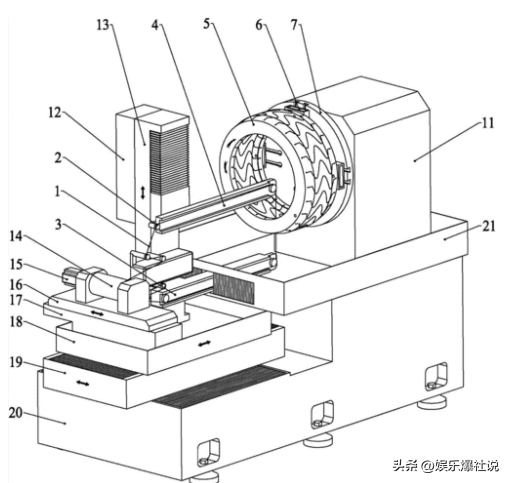 13
4
5
6
7
12
11
2
1
3
21
14
15
16
17
18
19
20
头条 @娱乐爆社说